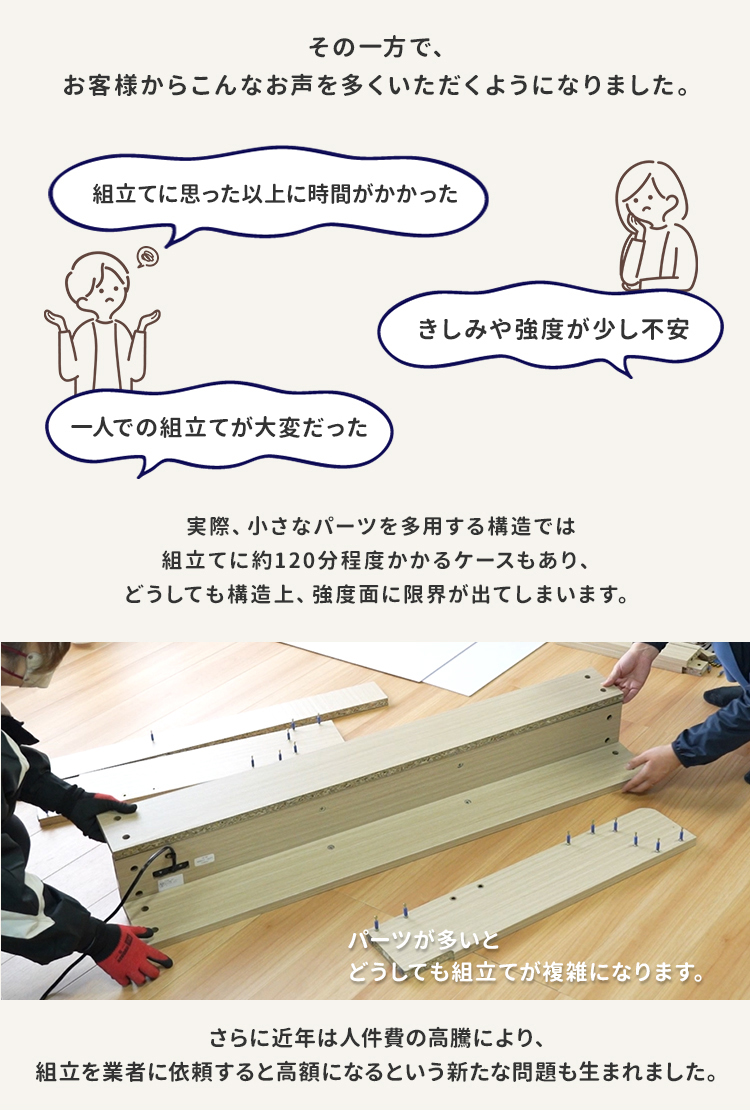 その一方で、
お客様からこんなお声を多くいただくようになりました。

組立てに思った以上に時間がかかった

きしみや強度が少し不安

一人での組立てが大変だった

実際、小さなパーツを多用する構造では
組立てに約120分程度かかるケースもあり、
どうしても構造上、強度面に限界が出てしまいます。

パーツが多いと
どうしても組立てが複雑になります。

さらに近年は人件費の高騰により、
組立を業者に依頼すると高額になるという新たな問題も生まれました。